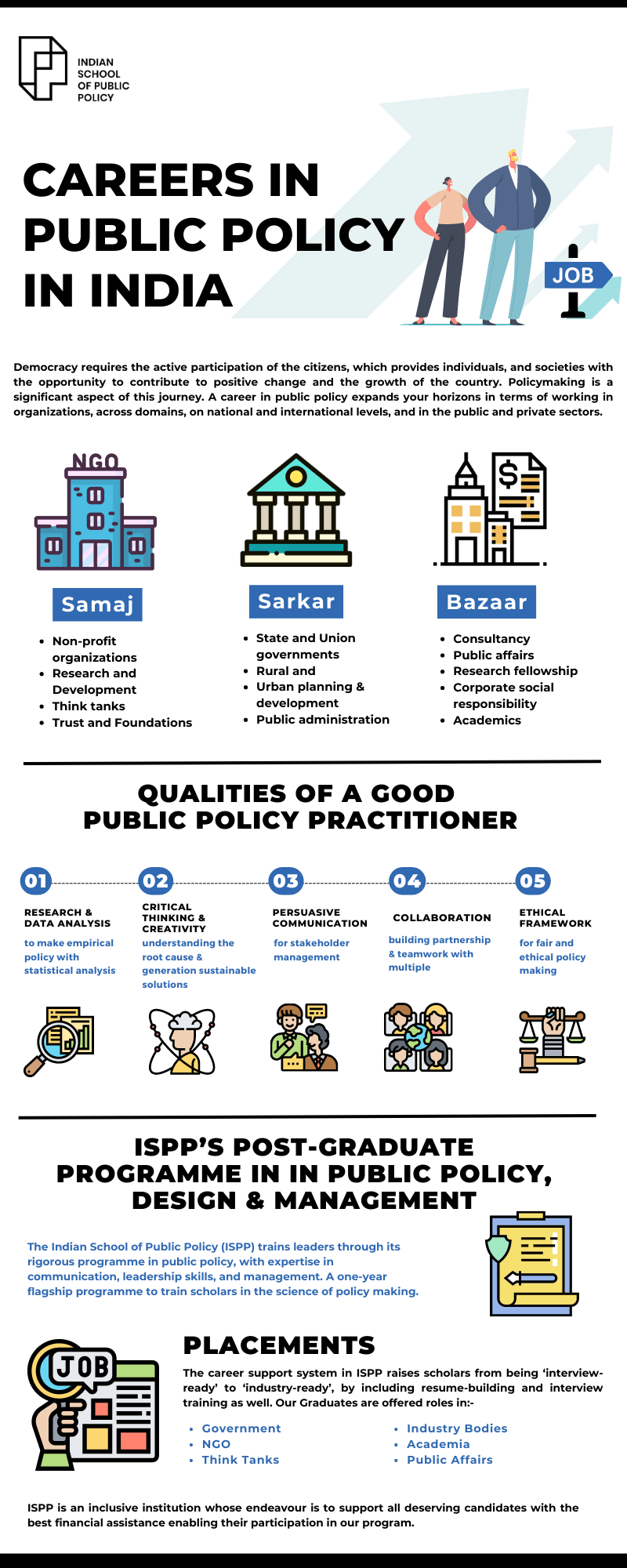 INDIAN SCHOOL OF PUBLIC POLICY

CAREERS IN PUBLIC POLICY IN INDIA

JOB

Democracy requires the active participation of the citizens, which provides individuals, and societies with the opportunity to contribute to positive change and the growth of the country. Policymaking is a significant aspect of this journey. A career in public policy expands your horizons in terms of working in organizations, across domains, on national and international levels, and in the public and private sectors.

NGO

Samaj
- Non-profit organizations
- Research and Development
- Think tanks
- Trust and Foundations

Sarkar
- State and Union governments
- Rural and
- Urban planning & development
- Public administration

Bazaar
- Consultancy
- Public affairs
- Research fellowship
- Corporate social responsibility
- Academics

QUALITIES OF A GOOD PUBLIC POLICY PRACTITIONER

01 RESEARCH & DATA ANALYSIS
to make empirical policy with statistical analysis

02 CRITICAL THINKING & CREATIVITY
understanding the root cause & generation sustainable solutions

03 PERSUASIVE COMMUNICATION
for stakeholder management

04 COLLABORATION
building partnership & teamwork with multiple

05 ETHICAL FRAMEWORK
for fair and ethical policy making

ISPP'S POST-GRADUATE PROGRAMME IN IN PUBLIC POLICY, DESIGN & MANAGEMENT

The Indian School of Public Policy (ISPP) trains leaders through its rigorous programme in public policy, with expertise in communication, leadership skills, and management. A one-year flagship programme to train scholars in the science of policy making.

JOB

PLACEMENTS

The career support system in ISPP raises scholars from being 'interview-ready' to 'industry-ready', by including resume-building and interview training as well. Our Graduates are offered roles in:-

- Government
- NGO
- Think Tanks
- Industry Bodies
- Academia
- Public Affairs

ISPP is an inclusive institution whose endeavour is to support all deserving candidates with the best financial assistance enabling their participation in our program.