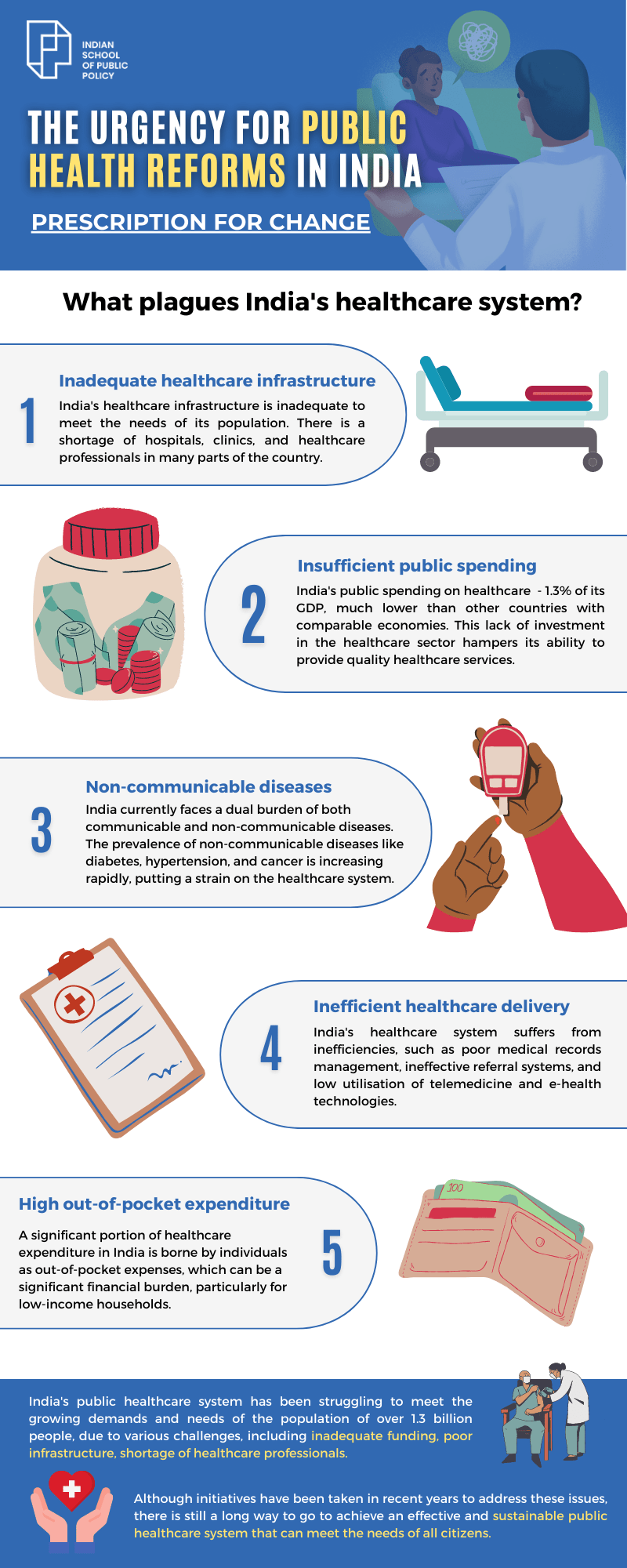 INDIAN SCHOOL OF PUBLIC POLICY

THE URGENCY FOR PUBLIC HEALTH REFORMS IN INDIA

PRESCRIPTION FOR CHANGE

What plagues India's healthcare system?

1

Inadequate healthcare infrastructure

India's healthcare infrastructure is inadequate to meet the needs of its population. There is a shortage of hospitals, clinics, and healthcare professionals in many parts of the country.

2

Insufficient public spending

India's public spending on healthcare - 1.3% of its GDP, much lower than other countries with comparable economies. This lack of investment in the healthcare sector hampers its ability to provide quality healthcare services.

3

Non-communicable diseases

India currently faces a dual burden of both communicable and non-communicable diseases. The prevalence of non-communicable diseases like diabetes, hypertension, and cancer is increasing rapidly, putting a strain on the healthcare system.

4

Inefficient healthcare delivery

India's healthcare system suffers from inefficiencies, such as poor medical records management, ineffective referral systems, and low utilisation of telemedicine and e-health technologies.

High out-of-pocket expenditure

A significant portion of healthcare expenditure in India is borne by individuals as out-of-pocket expenses, which can be a significant financial burden, particularly for low-income households.

5

100

India's public healthcare system has been struggling to meet the growing demands and needs of the population of over 1.3 billion people, due to various challenges, including inadequate funding, poor infrastructure, shortage of healthcare professionals.

Although initiatives have been taken in recent years to address these issues, there is still a long way to go to achieve an effective and sustainable public healthcare system that can meet the needs of all citizens.