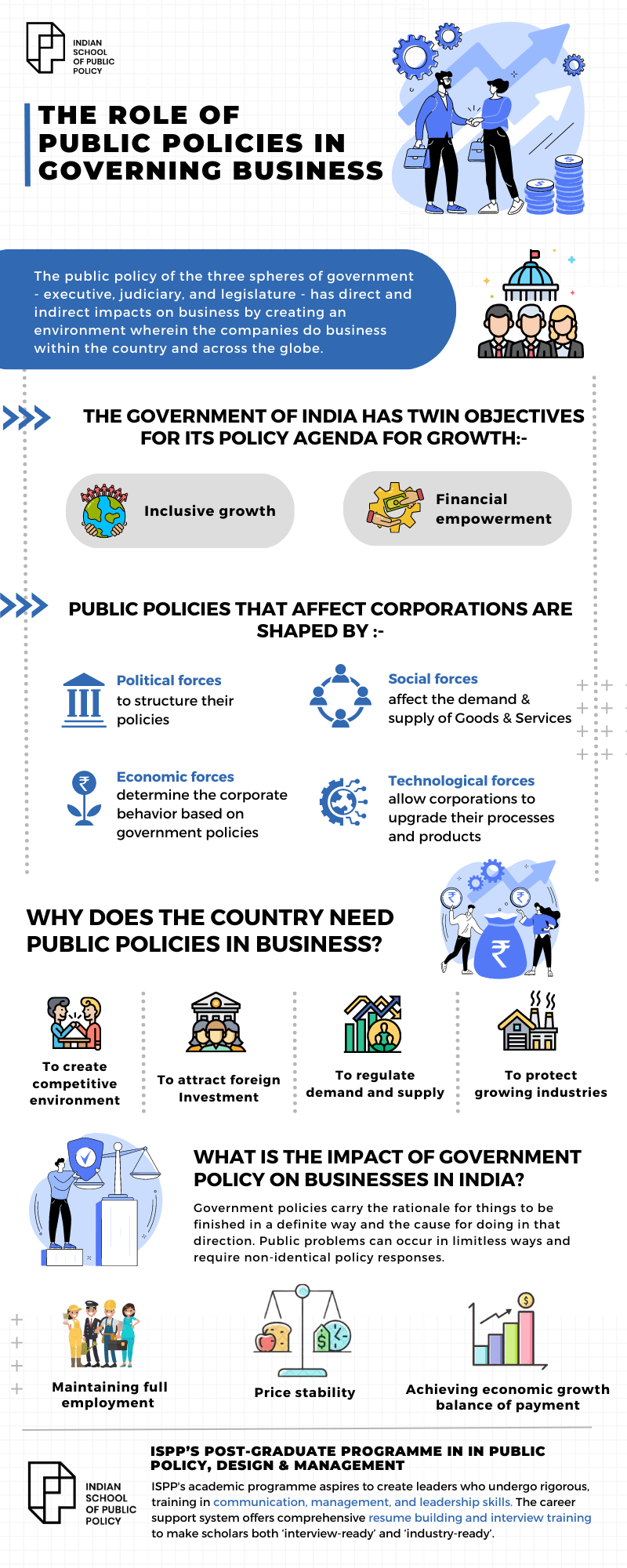 INDIAN SCHOOL OF PUBLIC POLICY

THE ROLE OF PUBLIC POLICIES IN GOVERNING BUSINESS

The public policy of the three spheres of government - executive, judiciary, and legislature - has direct and indirect impacts on business by creating an environment wherein the companies do business within the country and across the globe.

THE GOVERNMENT OF INDIA HAS TWIN OBJECTIVES FOR ITS POLICY AGENDA FOR GROWTH:-

Inclusive growth

Financial empowerment

PUBLIC POLICIES THAT AFFECT CORPORATIONS ARE SHAPED BY :-

Political forces
to structure their policies

Social forces
affect the demand & supply of Goods & Services

Economic forces
determine the corporate behavior based on government policies

Technological forces
allow corporations to upgrade their processes and products

WHY DOES THE COUNTRY NEED PUBLIC POLICIES IN BUSINESS?

To create competitive environment

To attract foreign Investment

To regulate demand and supply

To protect growing industries

WHAT IS THE IMPACT OF GOVERNMENT POLICY ON BUSINESSES IN INDIA?

Government policies carry the rationale for things to be finished in a definite way and the cause for doing in that direction. Public problems can occur in limitless ways and require non-identical policy responses.

Maintaining full employment

Price stability

Achieving economic growth balance of payment

ISPP'S POST-GRADUATE PROGRAMME IN IN PUBLIC POLICY, DESIGN & MANAGEMENT

INDIAN SCHOOL OF PUBLIC POLICY

ISPP's academic programme aspires to create leaders who undergo rigorous, training in communication, management, and leadership skills. The career support system offers comprehensive resume building and interview training to make scholars both 'interview-ready' and 'industry-ready'.