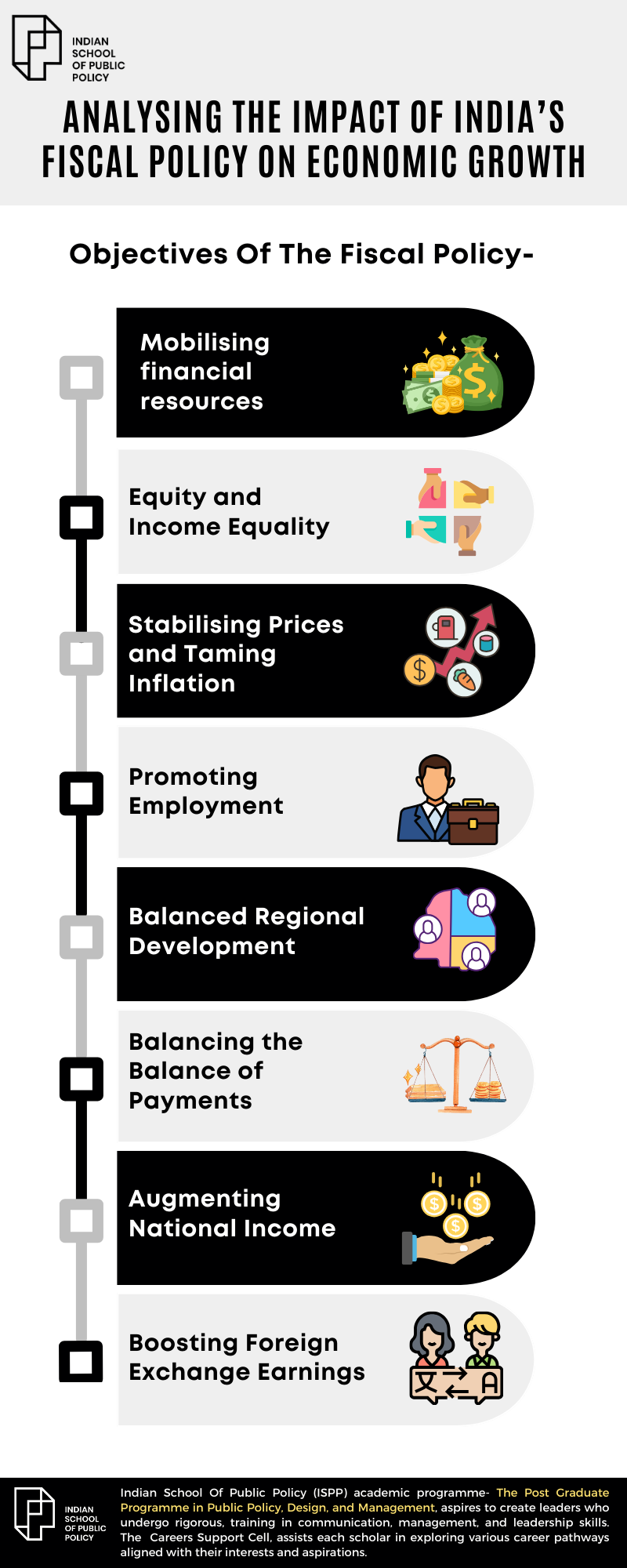 INDIAN SCHOOL OF PUBLIC POLICY

ANALYSING THE IMPACT OF INDIA'S FISCAL POLICY ON ECONOMIC GROWTH

Objectives Of The Fiscal Policy-

Mobilising financial resources

Equity and Income Equality

Stabilising Prices and Taming Inflation

Promoting Employment

Balanced Regional Development

Balancing the Balance of Payments

Augmenting National Income

Boosting Foreign Exchange Earnings

文 A

INDIAN SCHOOL OF PUBLIC POLICY

Indian School Of Public Policy (ISPP) academic programme- The Post Graduate Programme in Public Policy, Design, and Management, aspires to create leaders who undergo rigorous, training in communication, management, and leadership skills. The Careers Support Cell, assists each scholar in exploring various career pathways aligned with their interests and aspirations.