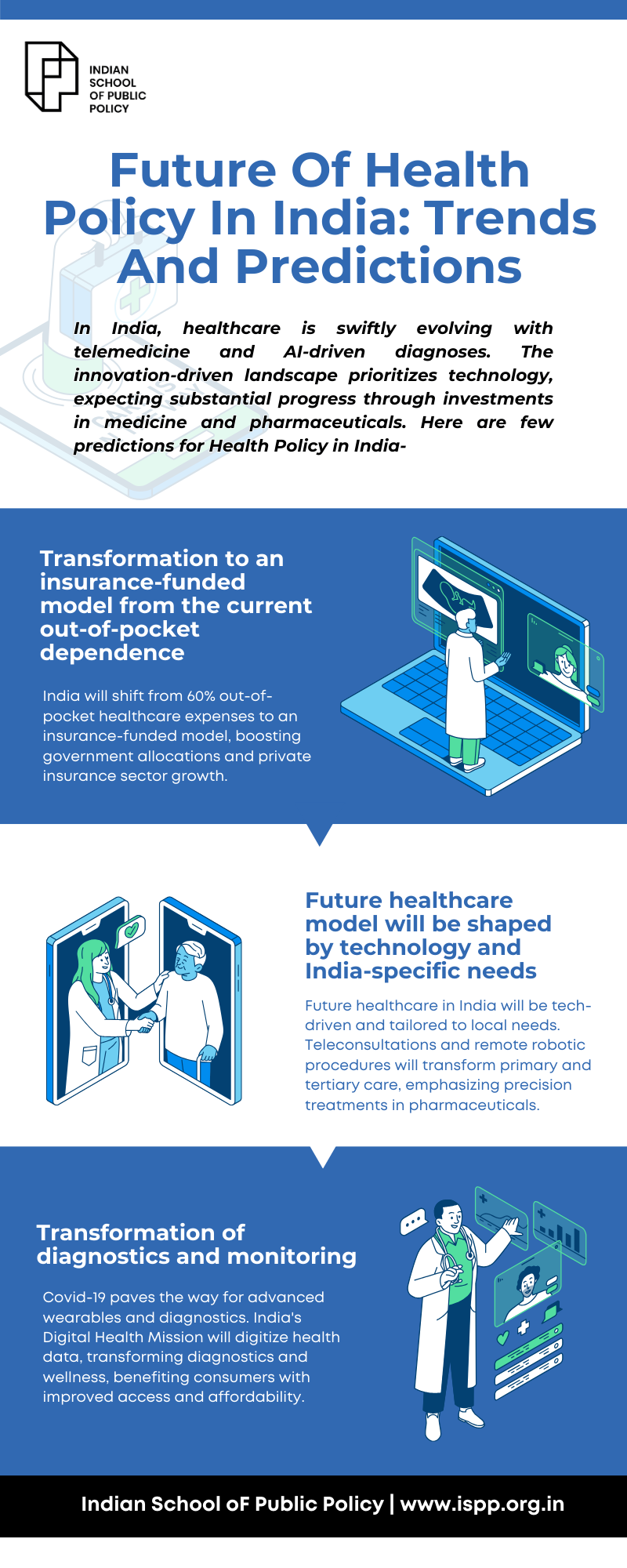 INDIAN SCHOOL OF PUBLIC POLICY

Future Of Health Policy In India: Trends And Predictions

In India, healthcare is swiftly evolving with telemedicine and AI-driven diagnoses. The innovation-driven landscape prioritizes technology, expecting substantial progress through investments in medicine and pharmaceuticals. Here are few predictions for Health Policy in India-

Transformation to an insurance-funded model from the current out-of-pocket dependence

India will shift from 60% out-of-pocket healthcare expenses to an insurance-funded model, boosting government allocations and private insurance sector growth.

Future healthcare model will be shaped by technology and India-specific needs

Future healthcare in India will be tech-driven and tailored to local needs. Teleconsultations and remote robotic procedures will transform primary and tertiary care, emphasizing precision treatments in pharmaceuticals.

Transformation of diagnostics and monitoring

Covid-19 paves the way for advanced wearables and diagnostics. India's Digital Health Mission will digitize health data, transforming diagnostics and wellness, benefiting consumers with improved access and affordability.

Indian School oF Public Policy | www.ispp.org.in