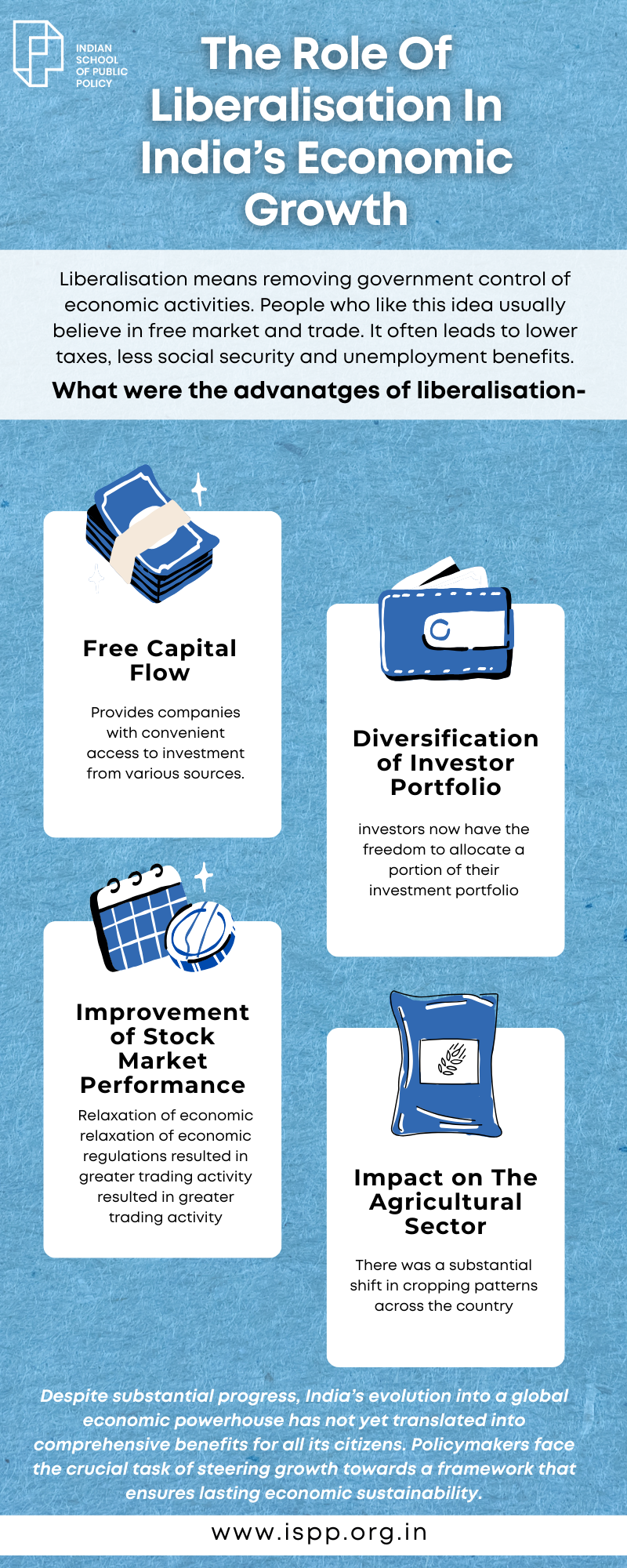 INDIAN SCHOOL OF PUBLIC POLICY

The Role Of Liberalisation In India's Economic Growth

Liberalisation means removing government control of economic activities. People who like this idea usually believe in free market and trade. It often leads to lower taxes, less social security and unemployment benefits.

What were the advanatges of liberalisation-

Free Capital Flow

Provides companies with convenient access to investment from various sources.

Diversification of Investor Portfolio

investors now have the freedom to allocate a portion of their investment portfolio

Improvement of Stock Market Performance

Relaxation of economic relaxation of economic regulations resulted in greater trading activity resulted in greater trading activity

Impact on The Agricultural Sector

There was a substantial shift in cropping patterns across the country

Despite substantial progress, India's evolution into a global economic powerhouse has not yet translated into comprehensive benefits for all its citizens. Policymakers face the crucial task of steering growth towards a framework that ensures lasting economic sustainability.

www.ispp.org.in