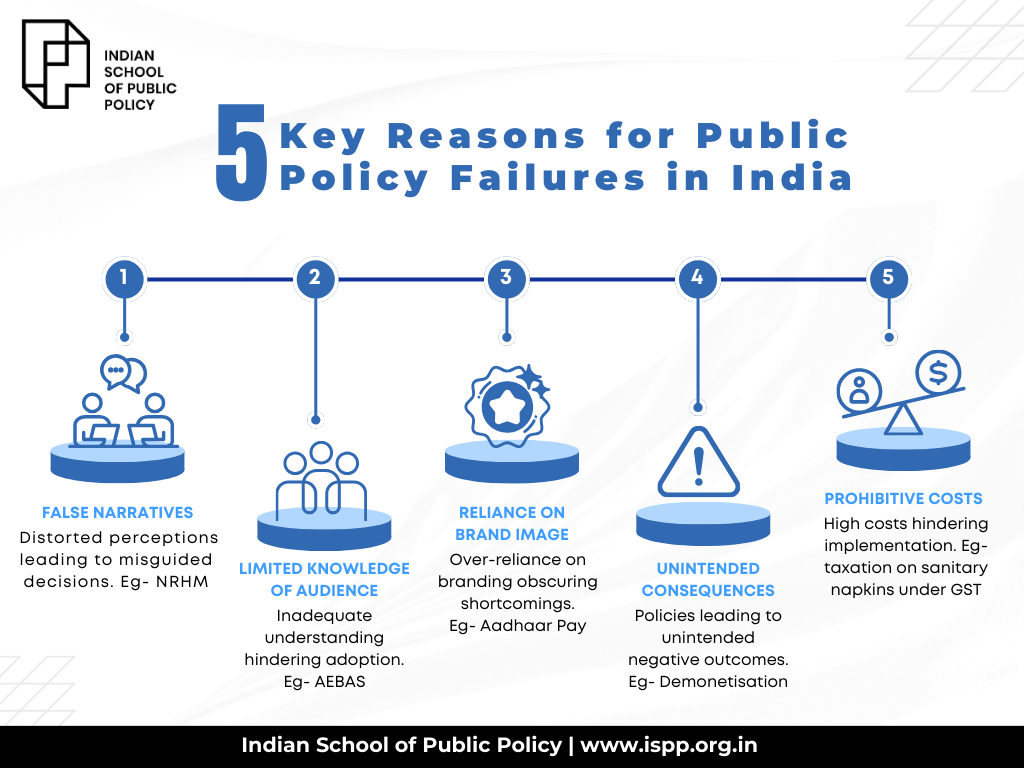 INDIAN SCHOOL OF PUBLIC POLICY

5 Key Reasons for Public Policy Failures in India

1

FALSE NARRATIVES
Distorted perceptions leading to misguided decisions. Eg- NRHM

2

LIMITED KNOWLEDGE OF AUDIENCE
Inadequate understanding hindering adoption. Eg- AEBAS

3

RELIANCE ON BRAND IMAGE
Over-reliance on branding obscuring shortcomings. Eg- Aadhaar Pay

4

UNINTENDED CONSEQUENCES
Policies leading to unintended negative outcomes. Eg- Demonetisation

5

PROHIBITIVE COSTS
High costs hindering implementation. Eg- taxation on sanitary napkins under GST

Indian School of Public Policy | www.ispp.org.in