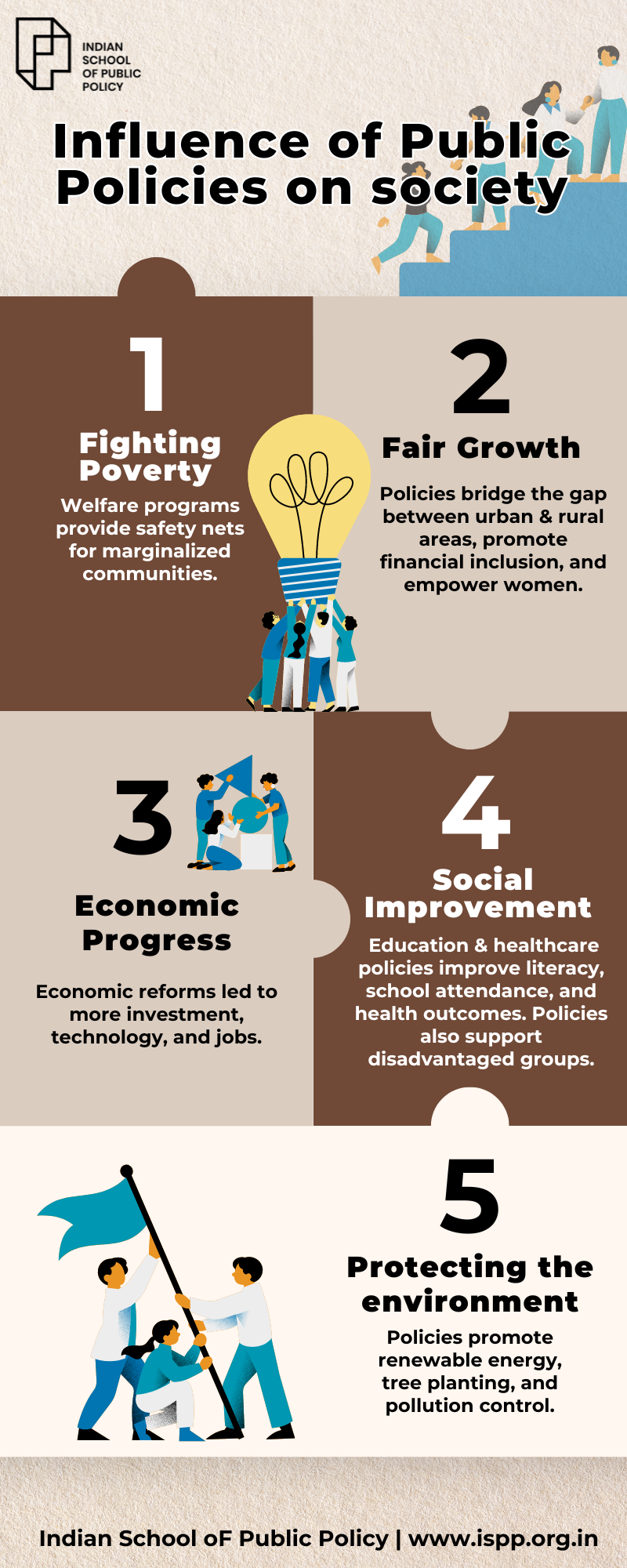 INDIAN SCHOOL OF PUBLIC POLICY

Influence of Public Policies on society

1

Fighting Poverty

Welfare programs provide safety nets for marginalized communities.

2

Fair Growth

Policies bridge the gap between urban & rural areas, promote financial inclusion, and empower women.

3

Economic Progress

Economic reforms led to more investment, technology, and jobs.

4

Social Improvement

Education & healthcare policies improve literacy, school attendance, and health outcomes. Policies also support disadvantaged groups.

5

Protecting the environment

Policies promote renewable energy, tree planting, and pollution control.

Indian School oF Public Policy | www.ispp.org.in