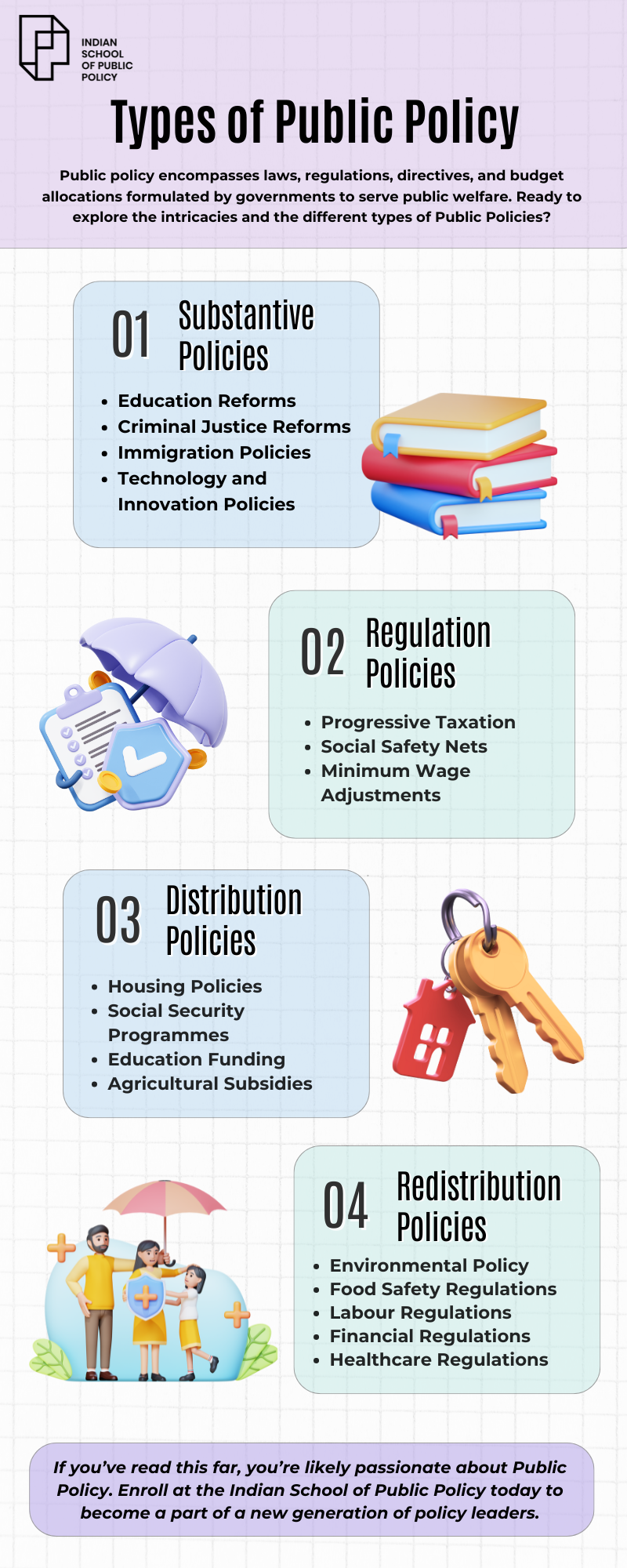 INDIAN SCHOOL OF PUBLIC POLICY

Types of Public Policy

Public policy encompasses laws, regulations, directives, and budget allocations formulated by governments to serve public welfare. Ready to explore the intricacies and the different types of Public Policies?

01 Substantive Policies

- Education Reforms
- Criminal Justice Reforms
- Immigration Policies
- Technology and Innovation Policies

02 Regulation Policies

- Progressive Taxation
- Social Safety Nets
- Minimum Wage Adjustments

03 Distribution Policies

- Housing Policies
- Social Security Programmes
- Education Funding
- Agricultural Subsidies

04 Redistribution Policies

- Environmental Policy
- Food Safety Regulations
- Labour Regulations
- Financial Regulations
- Healthcare Regulations

If you've read this far, you're likely passionate about Public Policy. Enroll at the Indian School of Public Policy today to become a part of a new generation of policy leaders.