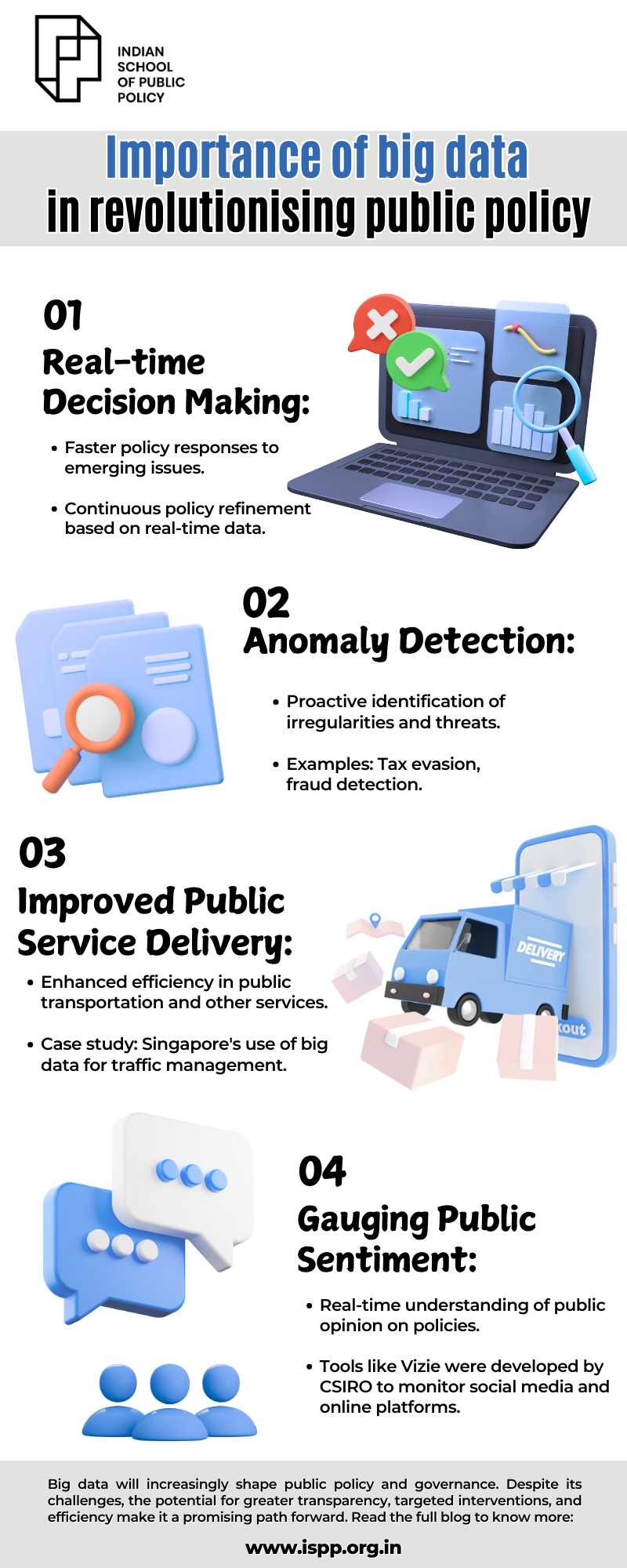 INDIAN SCHOOL OF PUBLIC POLICY

Importance of big data in revolutionising public policy

01
Real-time Decision Making:

• Faster policy responses to emerging issues.

• Continuous policy refinement based on real-time data.

02
Anomaly Detection:

• Proactive identification of irregularities and threats.

• Examples: Tax evasion, fraud detection.

03
Improved Public Service Delivery:

• Enhanced efficiency in public transportation and other services.

• Case study: Singapore's use of big data for traffic management.

DELIVERY

kout

04
Gauging Public Sentiment:

• Real-time understanding of public opinion on policies.

• Tools like Vizie were developed by CSIRO to monitor social media and online platforms.

Big data will increasingly shape public policy and governance. Despite its challenges, the potential for greater transparency, targeted interventions, and efficiency make it a promising path forward. Read the full blog to know more:

www.ispp.org.in