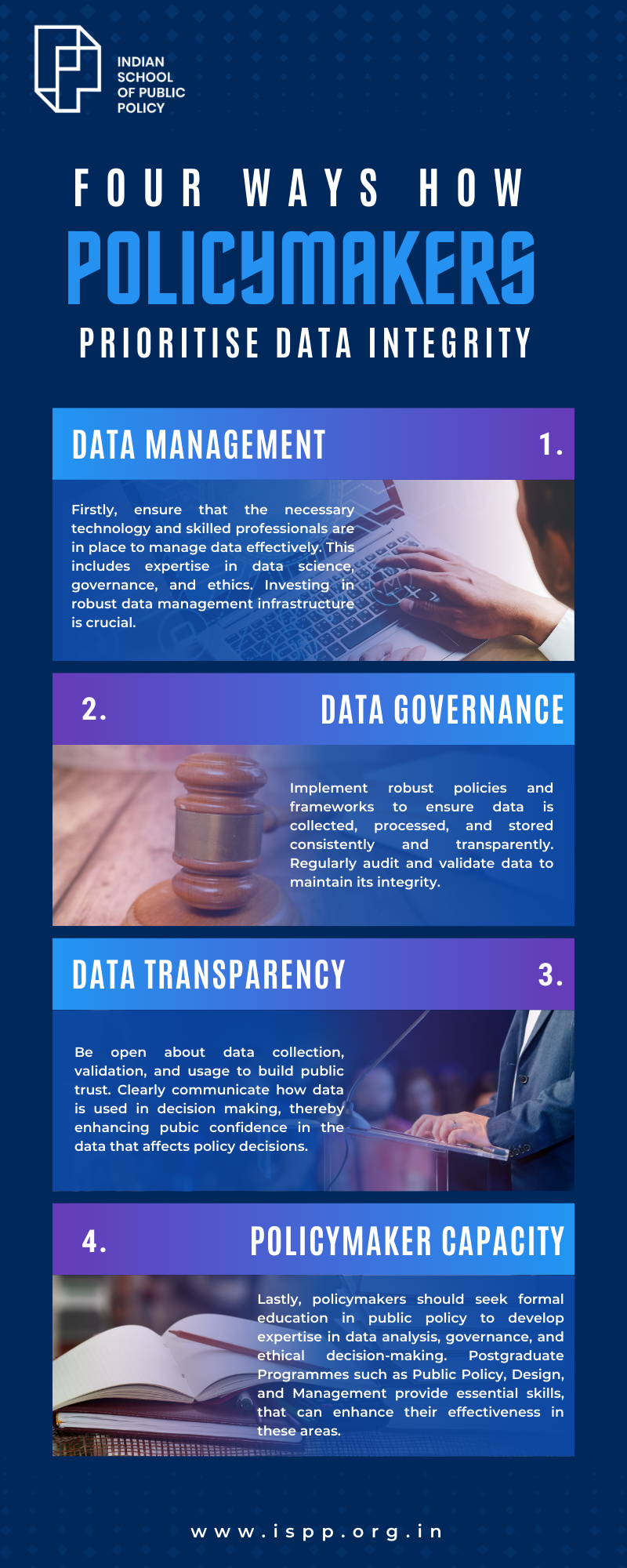 INDIAN SCHOOL OF PUBLIC POLICY

FOUR WAYS HOW POLICYMAKERS PRIORITISE DATA INTEGRITY

DATA MANAGEMENT

1.

Firstly, ensure that the necessary technology and skilled professionals are in place to manage data effectively. This includes expertise in data science, governance, and ethics. Investing in robust data management infrastructure is crucial.

2.

DATA GOVERNANCE

Implement robust policies and frameworks to ensure data is collected, processed, and stored consistently and transparently. Regularly audit and validate data to maintain its integrity.

DATA TRANSPARENCY

3.

Be open about data collection, validation, and usage to build public trust. Clearly communicate how data is used in decision making, thereby enhancing pubic confidence in the data that affects policy decisions.

4.

POLICYMAKER CAPACITY

Lastly, policymakers should seek formal education in public policy to develop expertise in data analysis, governance, and ethical decision-making. Postgraduate Programmes such as Public Policy, Design, and Management provide essential skills, that can enhance their effectiveness in these areas.

www.ispp.org.in