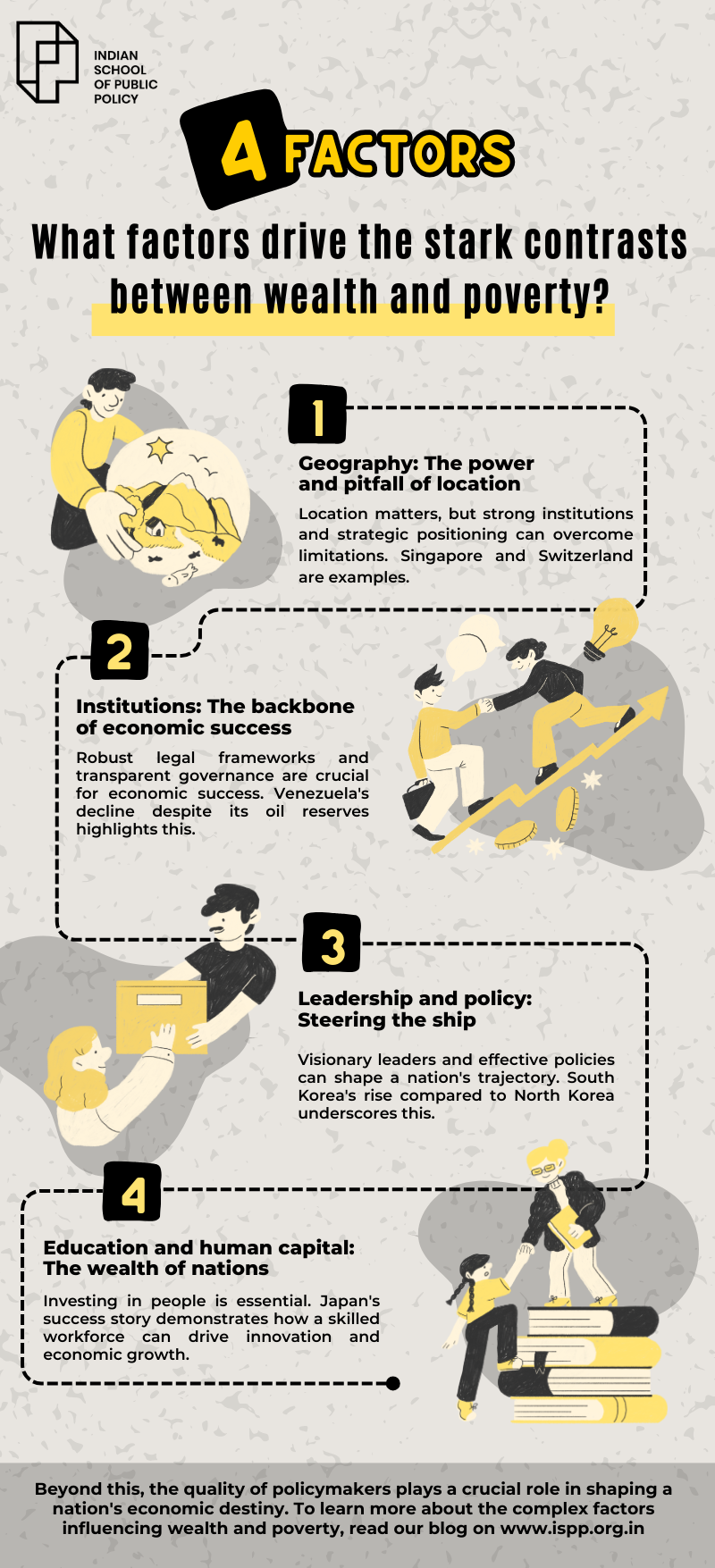 INDIAN SCHOOL OF PUBLIC POLICY

4 FACTORS

What factors drive the stark contrasts between wealth and poverty?

1

Geography: The power and pitfall of location

Location matters, but strong institutions and strategic positioning can overcome limitations. Singapore and Switzerland are examples.

2

Institutions: The backbone of economic success

Robust legal frameworks and transparent governance are crucial for economic success. Venezuela's decline despite its oil reserves highlights this.

3

Leadership and policy: Steering the ship

Visionary leaders and effective policies can shape a nation's trajectory. South Korea's rise compared to North Korea underscores this.

4

Education and human capital: The wealth of nations

Investing in people is essential. Japan's success story demonstrates how a skilled workforce can drive innovation and economic growth.

Beyond this, the quality of policymakers plays a crucial role in shaping a nation's economic destiny. To learn more about the complex factors influencing wealth and poverty, read our blog on www.ispp.org.in