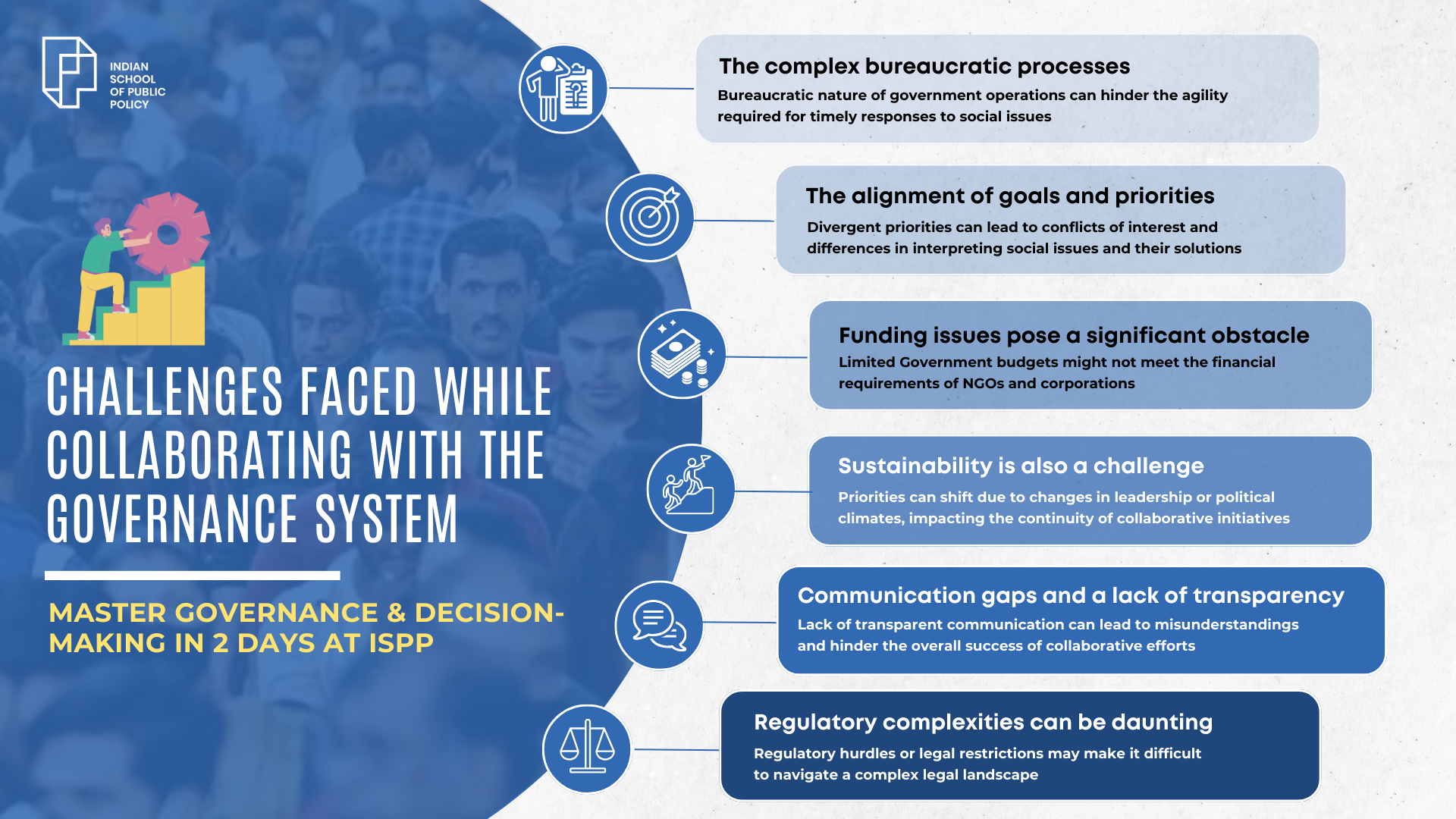 INDIAN SCHOOL OF PUBLIC POLICY

CHALLENGES FACED WHILE COLLABORATING WITH THE GOVERNANCE SYSTEM

MASTER GOVERNANCE & DECISION-MAKING IN 2 DAYS AT ISPP

The complex bureaucratic processes
Bureaucratic nature of government operations can hinder the agility required for timely responses to social issues

The alignment of goals and priorities
Divergent priorities can lead to conflicts of interest and differences in interpreting social issues and their solutions

Funding issues pose a significant obstacle
Limited Government budgets might not meet the financial requirements of NGOs and corporations

Sustainability is also a challenge
Priorities can shift due to changes in leadership or political climates, impacting the continuity of collaborative initiatives

Communication gaps and a lack of transparency
Lack of transparent communication can lead to misunderstandings and hinder the overall success of collaborative efforts

Regulatory complexities can be daunting
Regulatory hurdles or legal restrictions may make it difficult to navigate a complex legal landscape